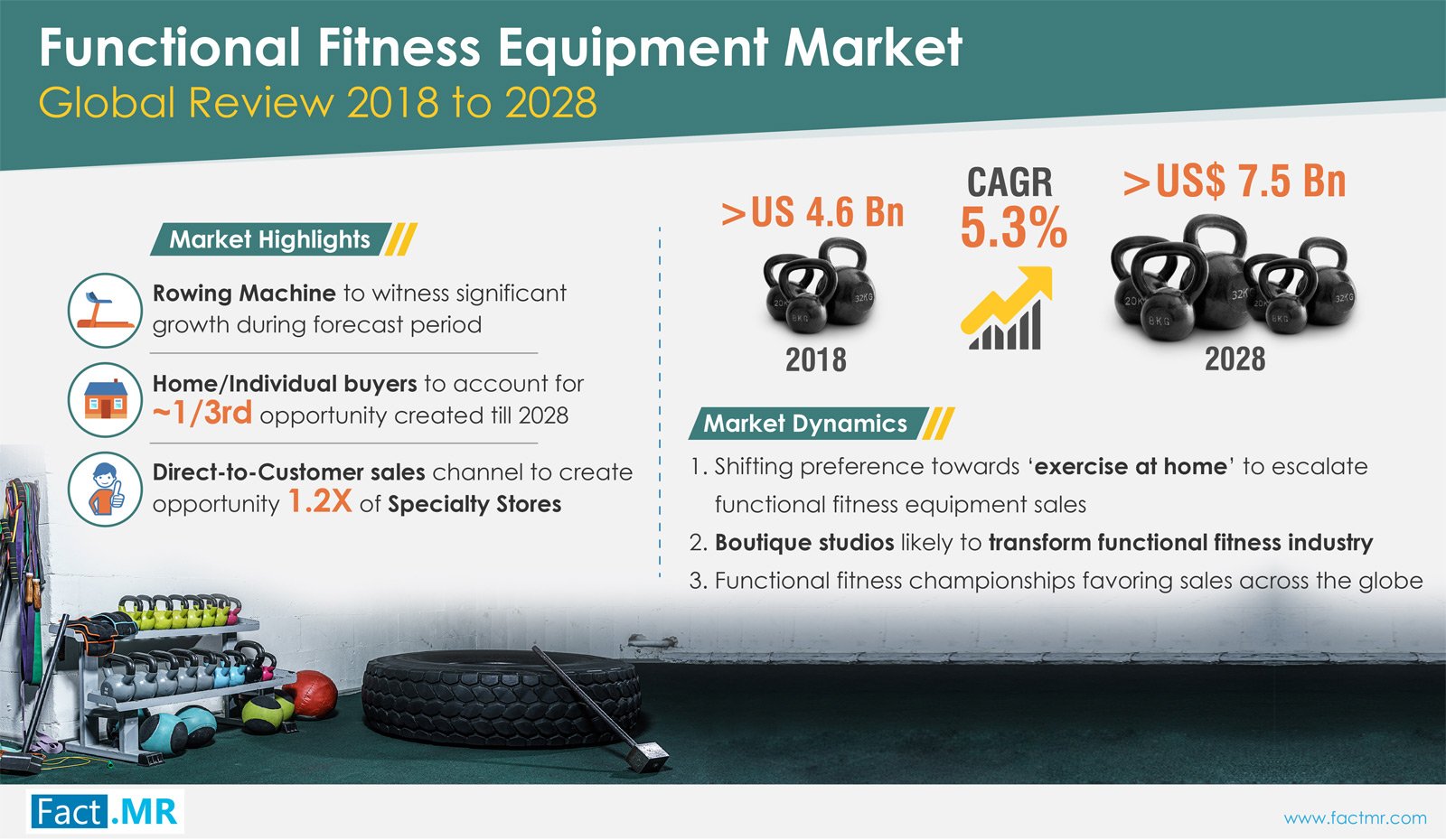 Functional Fitness Equipment Market
Global Review 2018 to 2028

Market Highlights

Rowing Machine to witness significant growth during forecast period

Home/Individual buyers to account for ~1/3rd opportunity created till 2028

Direct-to-Customer sales channel to create opportunity 1.2X of Specialty Stores

>US 4.6 Bn
2018

CAGR
5.3%

>US$ 7.5 Bn
2028

Market Dynamics

1. Shifting preference towards 'exercise at home' to escalate functional fitness equipment sales
2. Boutique studios likely to transform functional fitness industry
3. Functional fitness championships favoring sales across the globe

Fact.MR

www.factmr.com