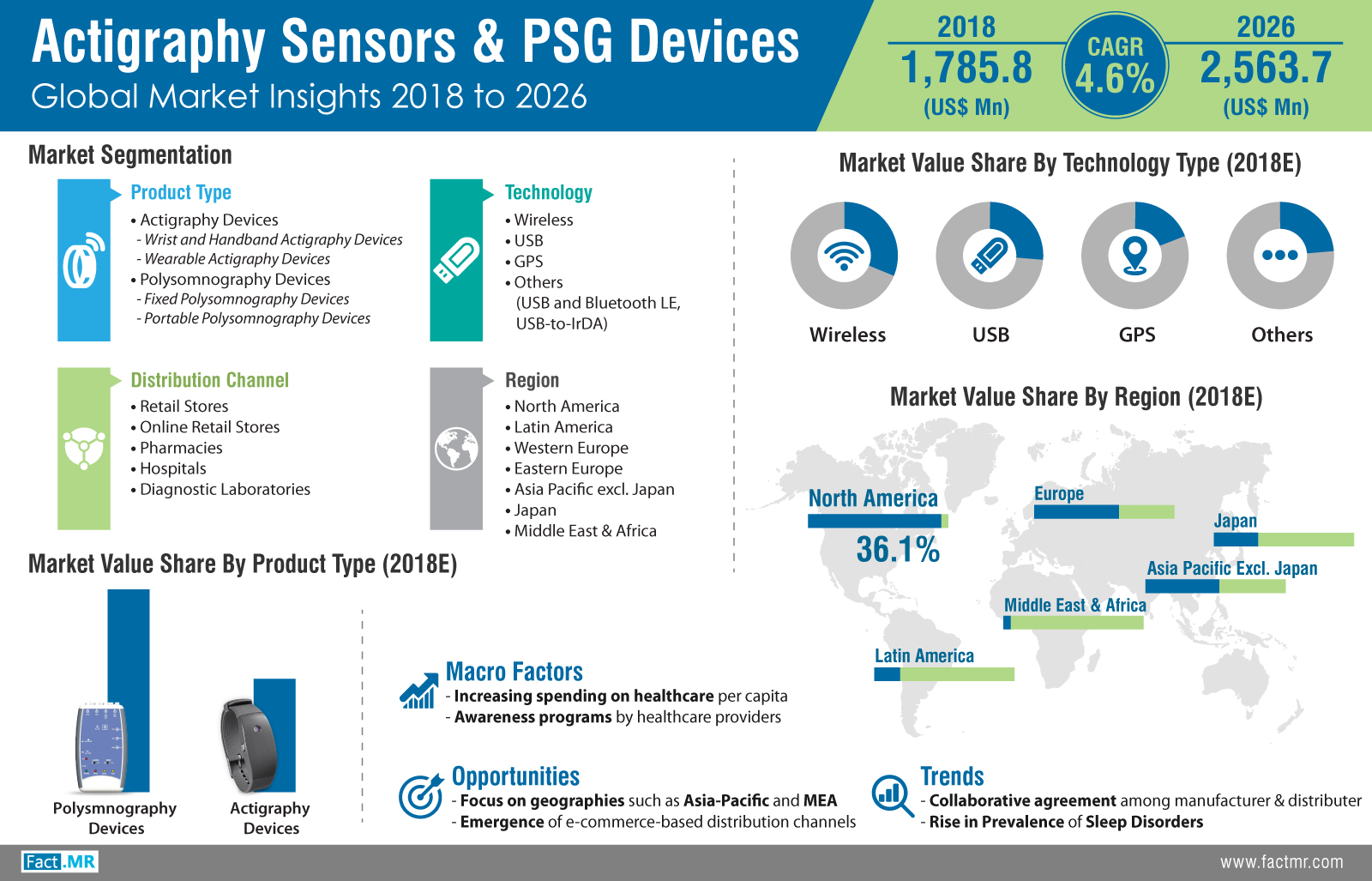 Actigraphy Sensors & PSG Devices
Global Market Insights 2018 to 2026

2018
1,785.8
(US$ Mn)

CAGR
4.6%

2026
2,563.7
(US$ Mn)

Market Segmentation

Product Type
• Actigraphy Devices
- Wrist and Handband Actigraphy Devices
- Wearable Actigraphy Devices
• Polysomnography Devices
- Fixed Polysomnography Devices
- Portable Polysomnography Devices

Technology
• Wireless
• USB
• GPS
• Others
(USB and Bluetooth LE, USB-to-IrDA)

Distribution Channel
• Retail Stores
• Online Retail Stores
• Pharmacies
• Hospitals
• Diagnostic Laboratories

Region
• North America
• Latin America
• Western Europe
• Eastern Europe
• Asia Pacific excl. Japan
• Japan
• Middle East & Africa

Market Value Share By Technology Type (2018E)

Wireless USB GPS Others

Market Value Share By Region (2018E)

North America
36.1%
Europe
Japan
Asia Pacific Excl. Japan
Middle East & Africa
Latin America

Market Value Share By Product Type (2018E)

Polysmnography Devices
Actigraphy Devices

Macro Factors
- Increasing spending on healthcare per capita
- Awareness programs by healthcare providers

Opportunities
- Focus on geographies such as Asia-Pacific and MEA
- Emergence of e-commerce-based distribution channels

Trends
- Collaborative agreement among manufacturer & distributer
- Rise in Prevalence of Sleep Disorders

Fact.MR
www.factmr.com