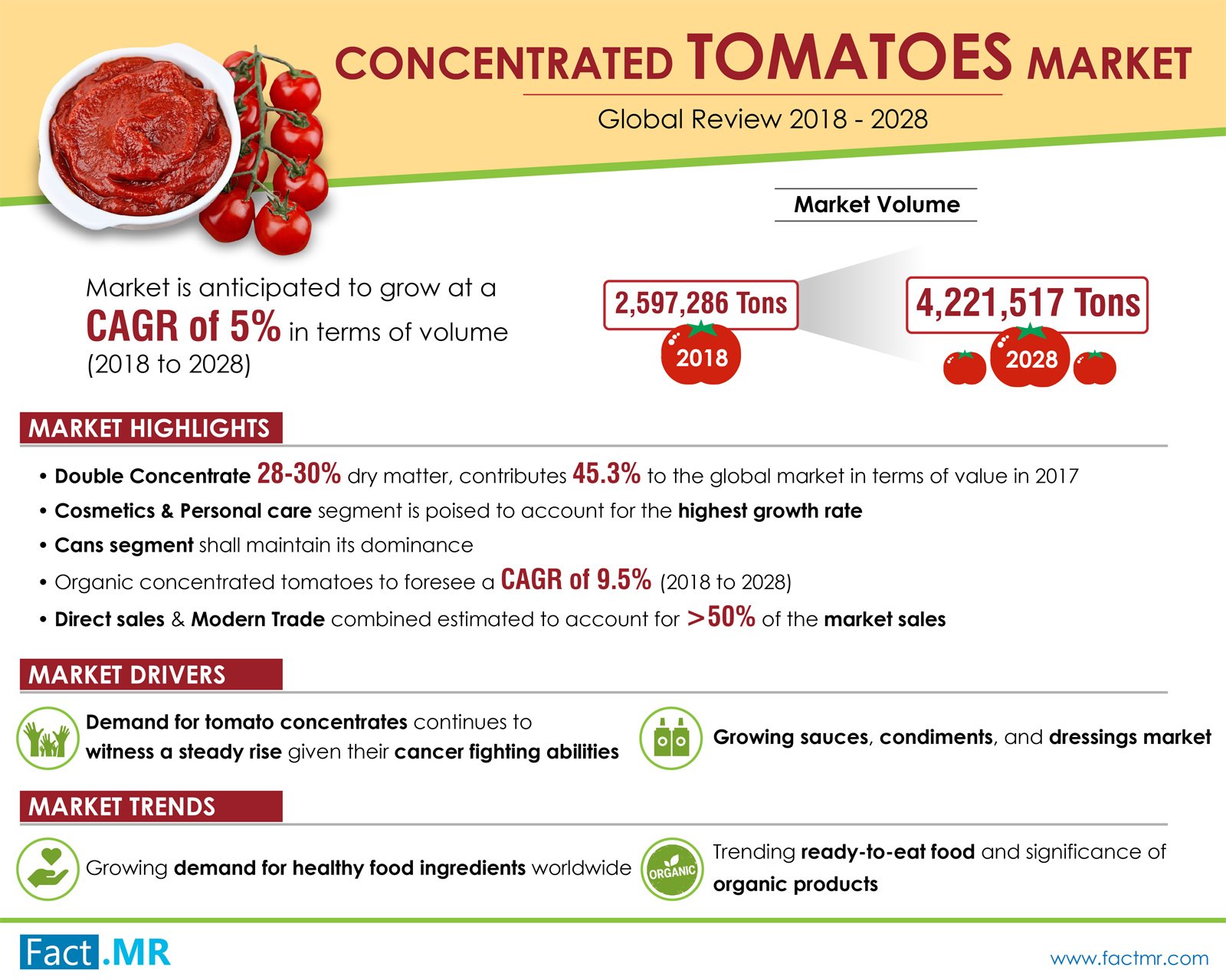 CONCENTRATED TOMATOES MARKET

Global Review 2018 - 2028

Market Volume

Market is anticipated to grow at a CAGR of 5% in terms of volume (2018 to 2028)

2,597,286 Tons

2018

4,221,517 Tons

2028

MARKET HIGHLIGHTS

• Double Concentrate 28-30% dry matter, contributes 45.3% to the global market in terms of value in 2017

• Cosmetics & Personal care segment is poised to account for the highest growth rate

• Cans segment shall maintain its dominance

• Organic concentrated tomatoes to foresee a CAGR of 9.5% (2018 to 2028)

• Direct sales & Modern Trade combined estimated to account for >50% of the market sales

MARKET DRIVERS

Demand for tomato concentrates continues to witness a steady rise given their cancer fighting abilities

Growing sauces, condiments, and dressings market

MARKET TRENDS

Growing demand for healthy food ingredients worldwide

ORGANIC

Trending ready-to-eat food and significance of organic products

Fact.MR

www.factmr.com