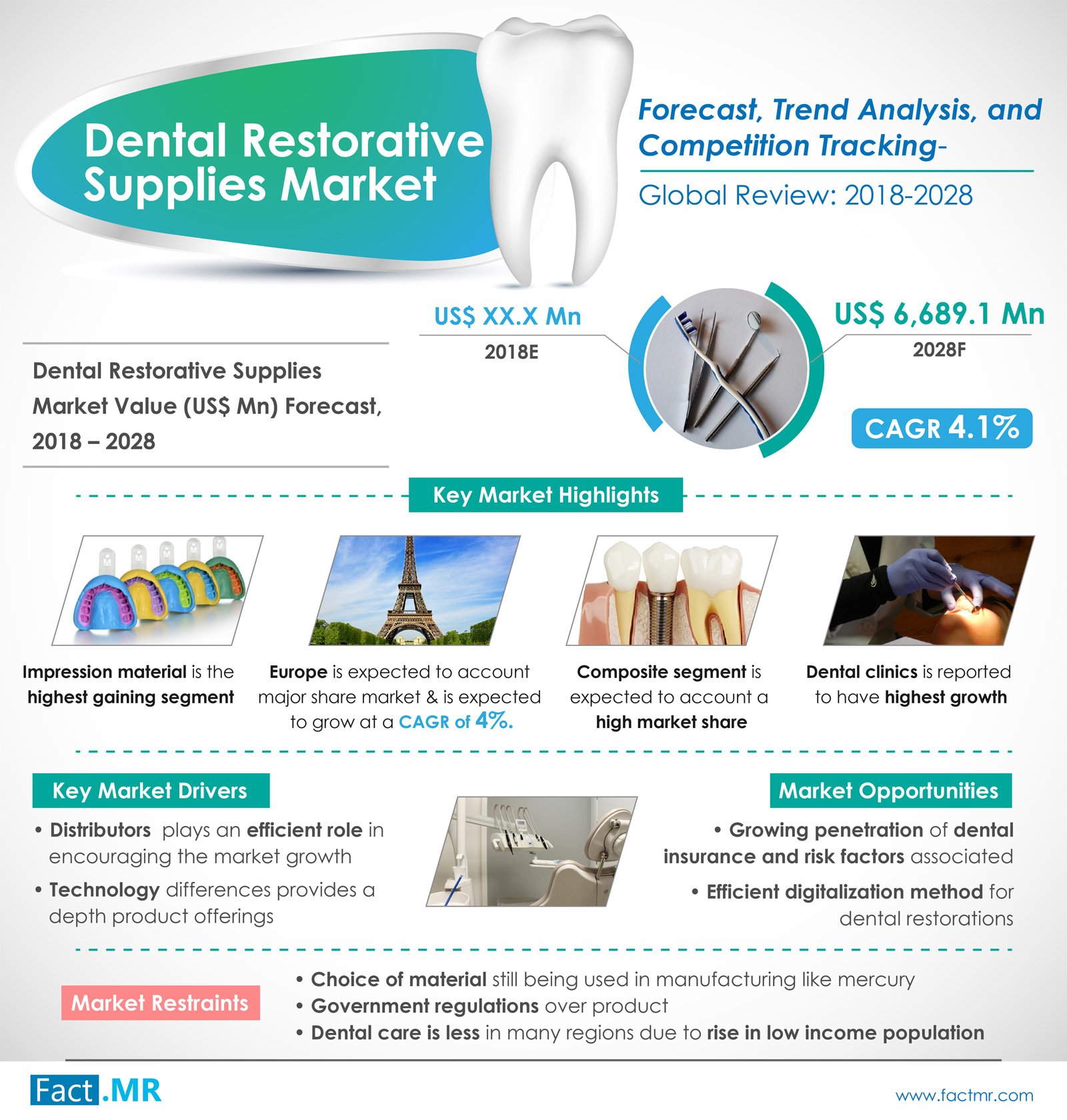 Dental Restorative Supplies Market

Forecast, Trend Analysis, and Competition Tracking-

Global Review: 2018-2028

Dental Restorative Supplies Market Value (US$ Mn) Forecast, 2018 – 2028

US$ XX.X Mn
2018E

US$ 6,689.1 Mn
2028F

CAGR 4.1%

Key Market Highlights

Impression material is the highest gaining segment

Europe is expected to account major share market & is expected to grow at a CAGR of 4%.

Composite segment is expected to account a high market share

Dental clinics is reported to have highest growth

Key Market Drivers

• Distributors plays an efficient role in encouraging the market growth

• Technology differences provides a depth product offerings

Market Opportunities

• Growing penetration of dental insurance and risk factors associated

• Efficient digitalization method for dental restorations

Market Restraints

• Choice of material still being used in manufacturing like mercury
• Government regulations over product
• Dental care is less in many regions due to rise in low income population

Fact.MR

www.factmr.com